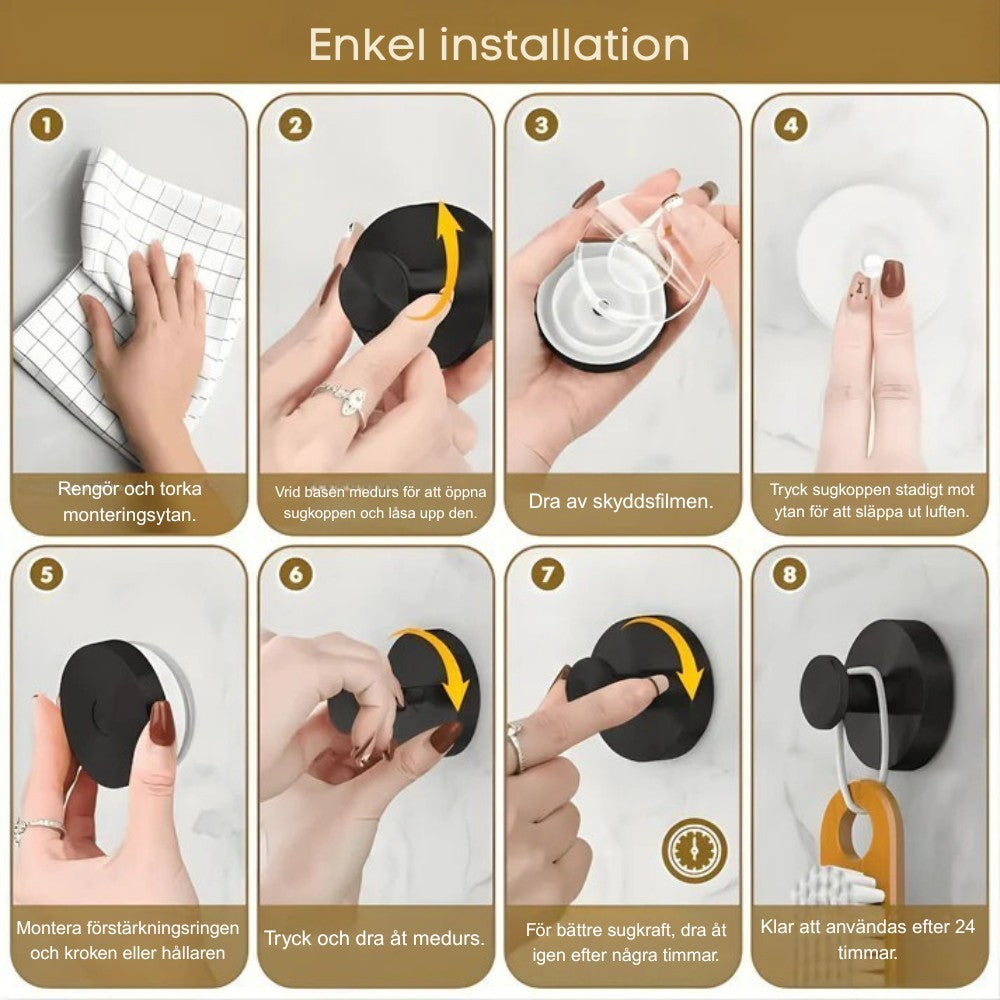 Enkel installation

1

Rengör och torka monteringsytan.

2

Vrid basen medurs för att öppna sugkoppen och låsa upp den.

3

Dra av skyddsfilmen.

4

Tryck sugkoppen stadigt mot ytan för att släppa ut luften.

5

Montera förstärkningsringen och kroken eller hållaren

6

Tryck och dra åt medurs.

7

För bättre sugkraft, dra åt igen efter några timmar.

8

Klar att användas efter 24 timmar.